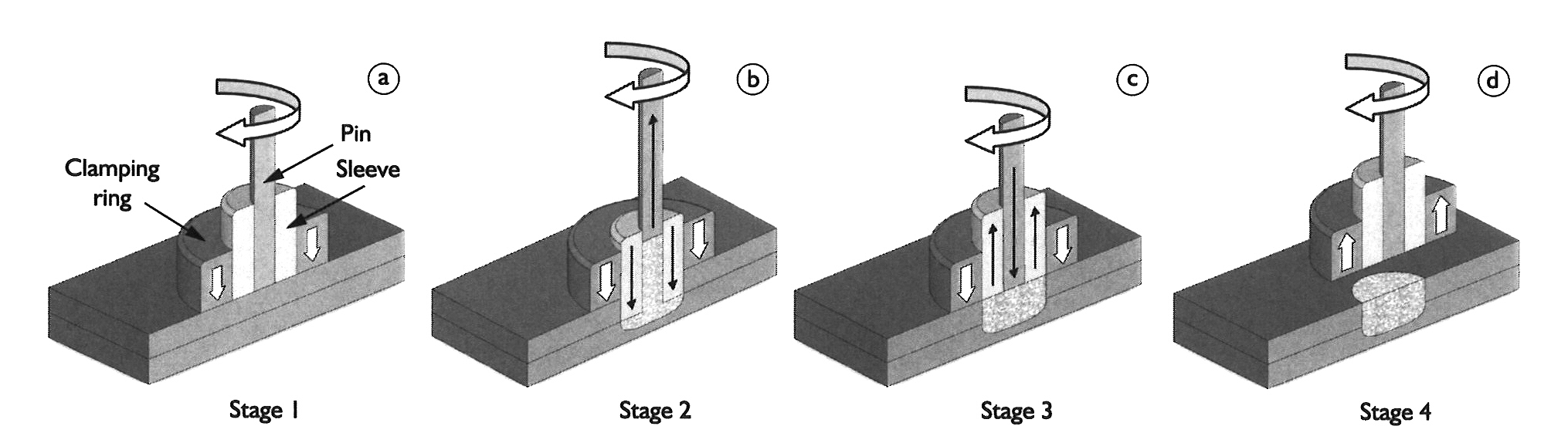 a

Pin

Clamping ring

Sleeve

Stage 1

b

Stage 2

c

Stage 3

d

Stage 4